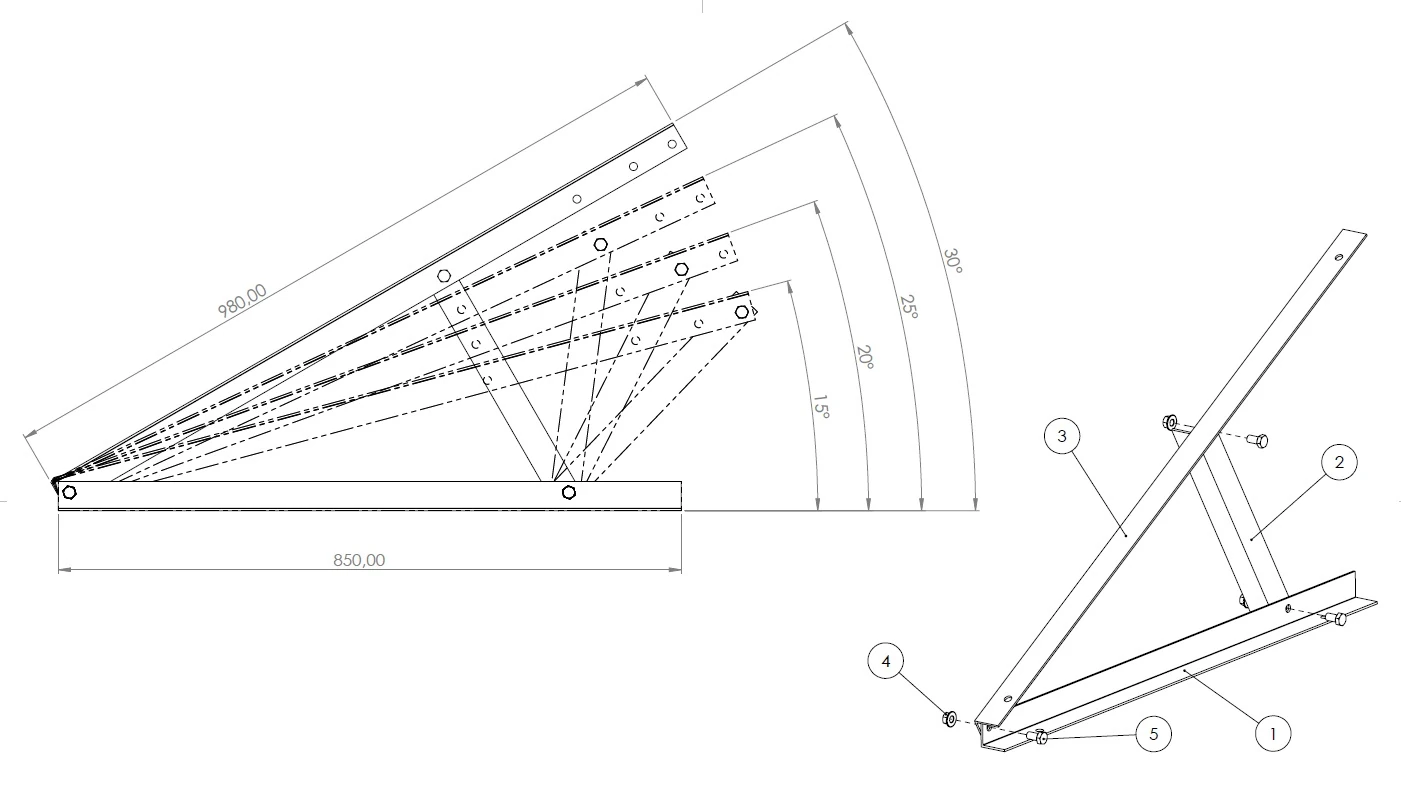 980,00

30°

25°

20°

15°

850,00

3

2

4

5

1