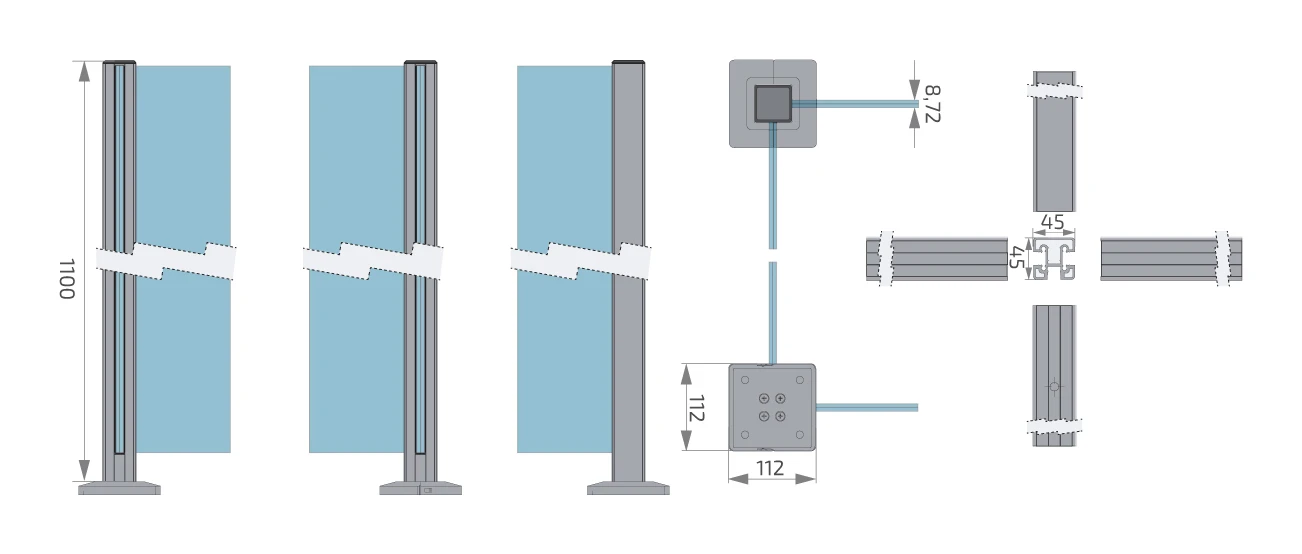 1100

8,72

45

45

112

112