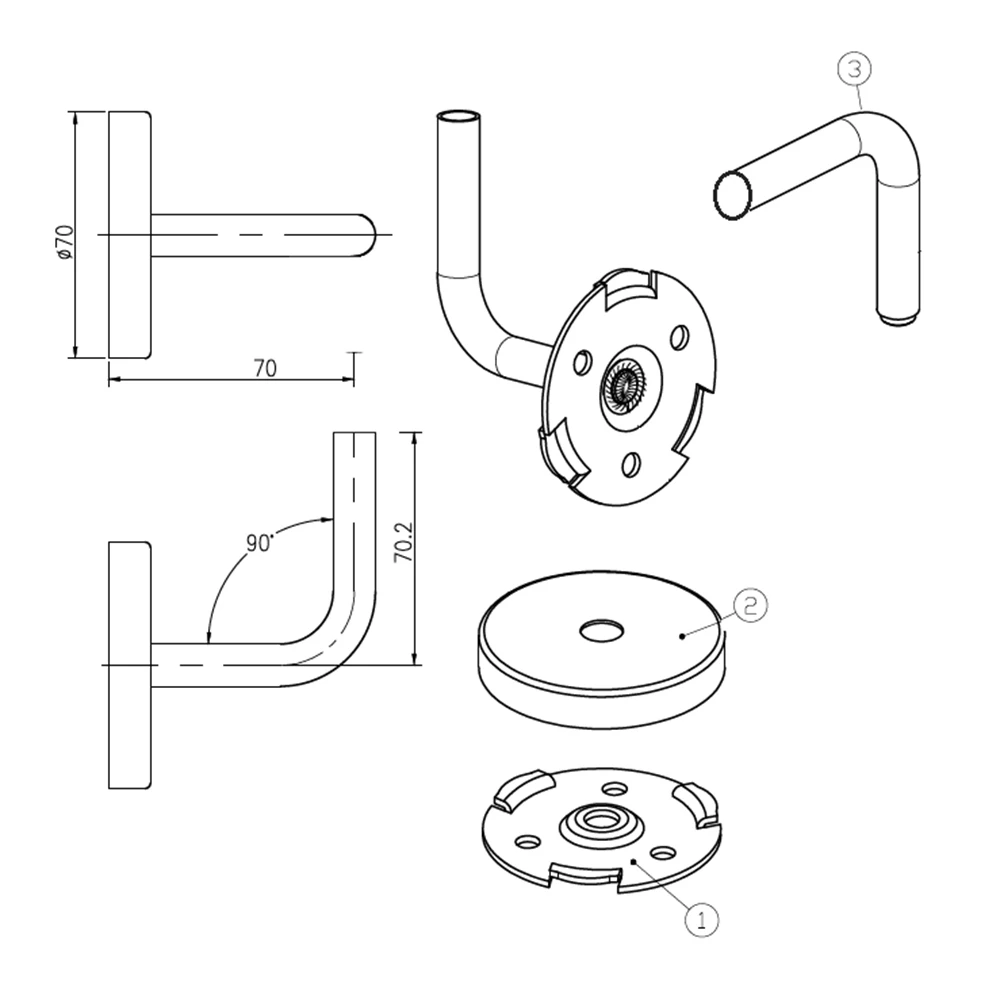 ø70

70

3

90°

70.2

2

1